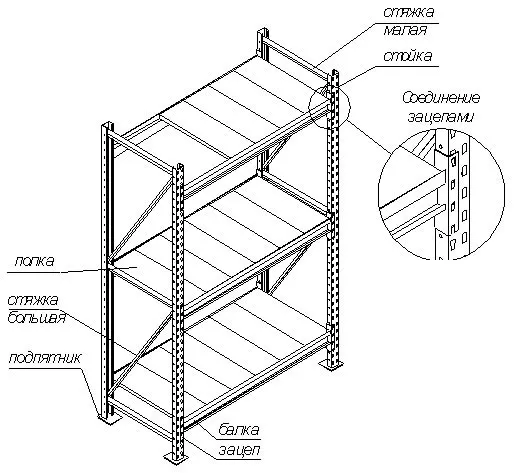 стяжка малая

стойка

Соединение зацепами

полка

стяжка большая

подпятник

балка

зацеп